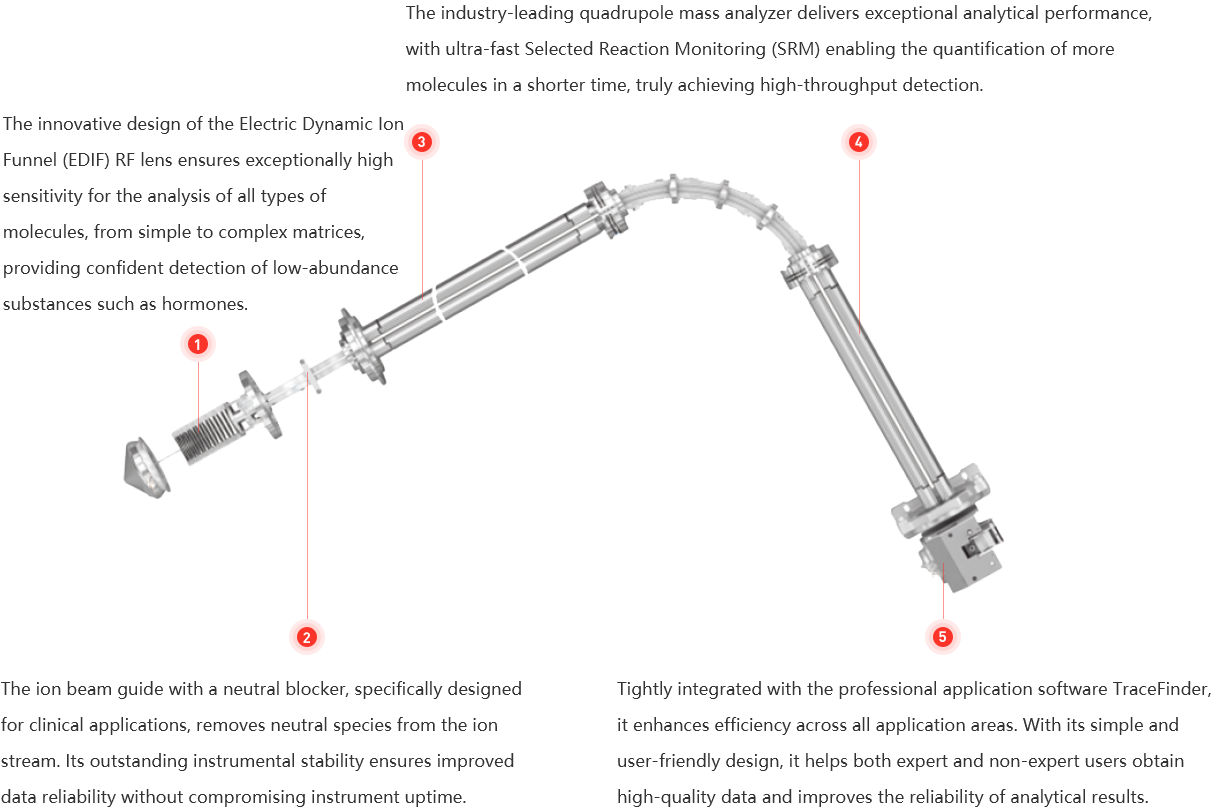 The industry-leading quadrupole mass analyzer delivers exceptional analytical performance, with ultra-fast Selected Reaction Monitoring (SRM) enabling the quantification of more molecules in a shorter time, truly achieving high-throughput detection.

The innovative design of the Electric Dynamic Ion Funnel (EDIF) RF lens ensures exceptionally high sensitivity for the analysis of all types of molecules, from simple to complex matrices, providing confident detection of low-abundance substances such as hormones.

3

4

1

2

5

The ion beam guide with a neutral blocker, specifically designed for clinical applications, removes neutral species from the ion stream. Its outstanding instrumental stability ensures improved data reliability without compromising instrument uptime.

Tightly integrated with the professional application software TraceFinder, it enhances efficiency across all application areas. With its simple and user-friendly design, it helps both expert and non-expert users obtain high-quality data and improves the reliability of analytical results.